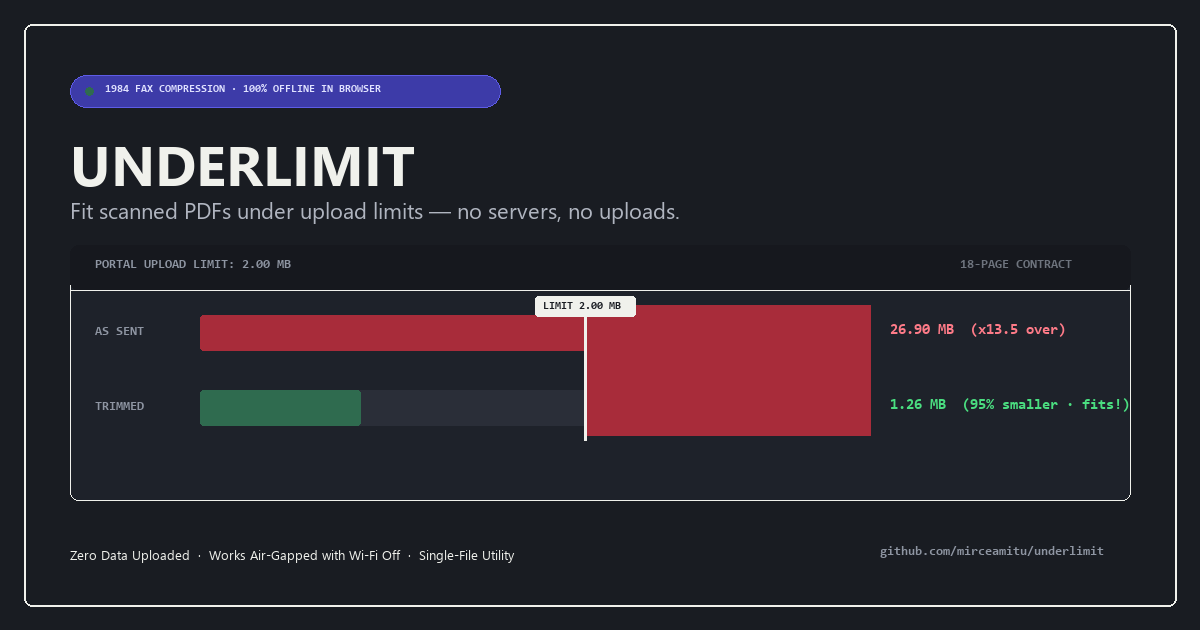 1984 FAX COMPRESSION · 100% OFFLINE IN BROWSER

UNDERLIMIT

Fit scanned PDFs under upload limits — no servers, no uploads.

PORTAL UPLOAD LIMIT: 2.00 MB

18-PAGE CONTRACT

LIMIT 2.00 MB

AS SENT

26.90 MB (x13.5 over)

TRIMMED

1.26 MB (95% smaller · fits!)

Zero Data Uploaded · Works Air-Gapped with Wi-Fi Off · Single-File Utility

github.com/mirceamitu/underlimit